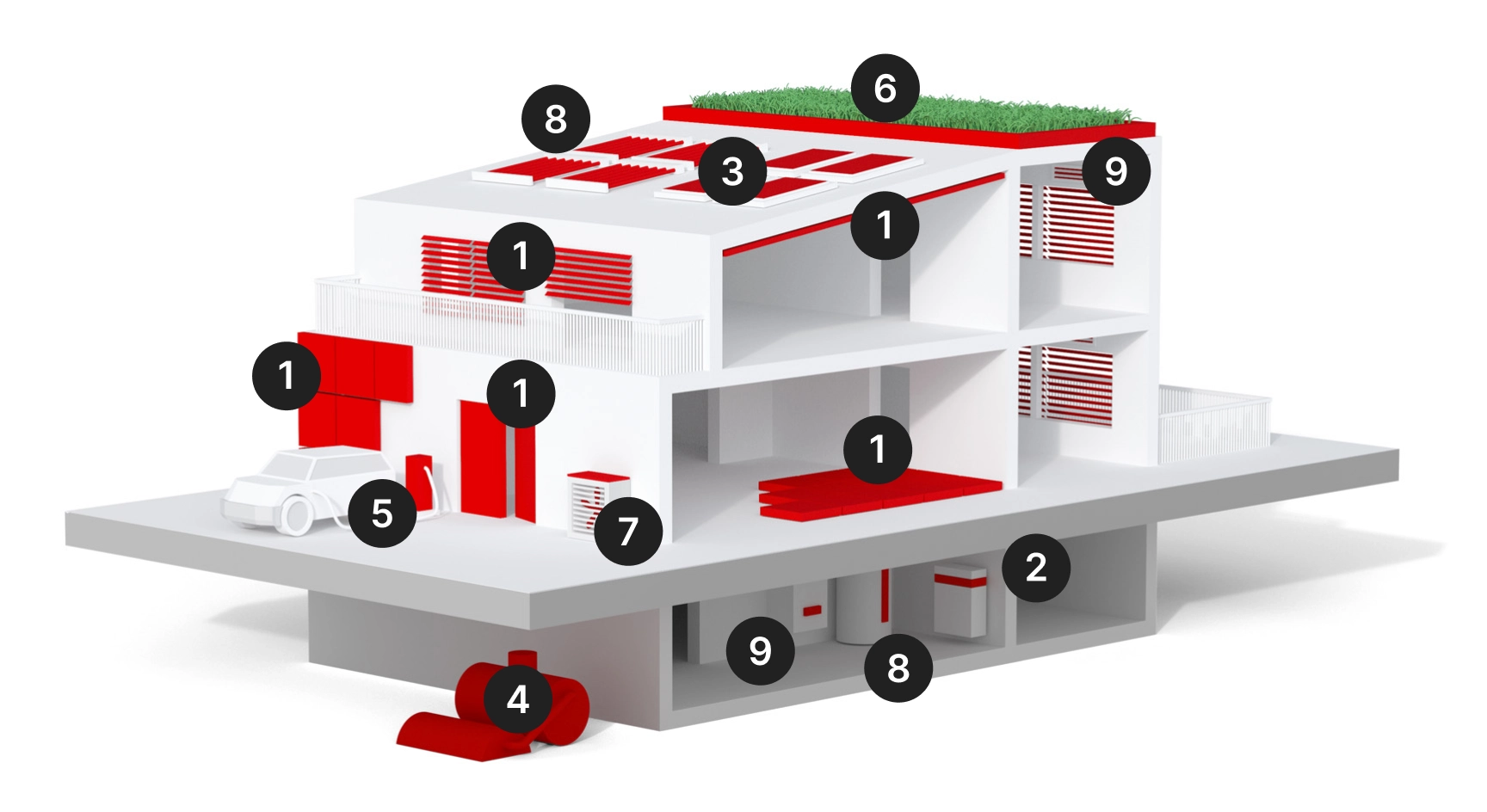 8
6
3
9
1
1
1
1
1
5
7
2
9
8
4